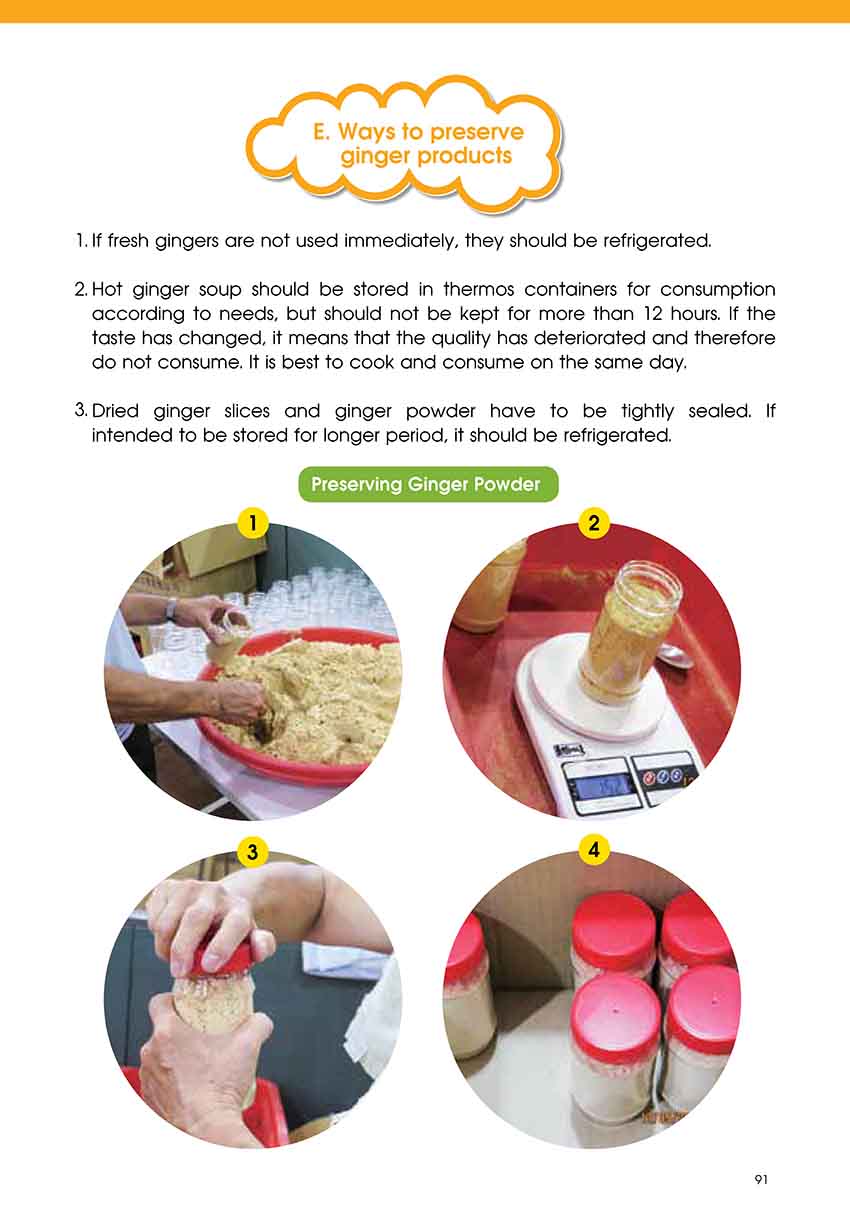 E. Ways to preserve ginger products

1. If fresh gingers are not used immediately, they should be refrigerated.

2. Hot ginger soup should be stored in thermos containers for consumption according to needs, but should not be kept for more than 12 hours. If the taste has changed, it means that the quality has deteriorated and therefore do not consume. It is best to cook and consume on the same day.

3. Dried ginger slices and ginger powder have to be tightly sealed. If intended to be stored for longer period, it should be refrigerated.

Preserving Ginger Powder

1

2

3

4

91