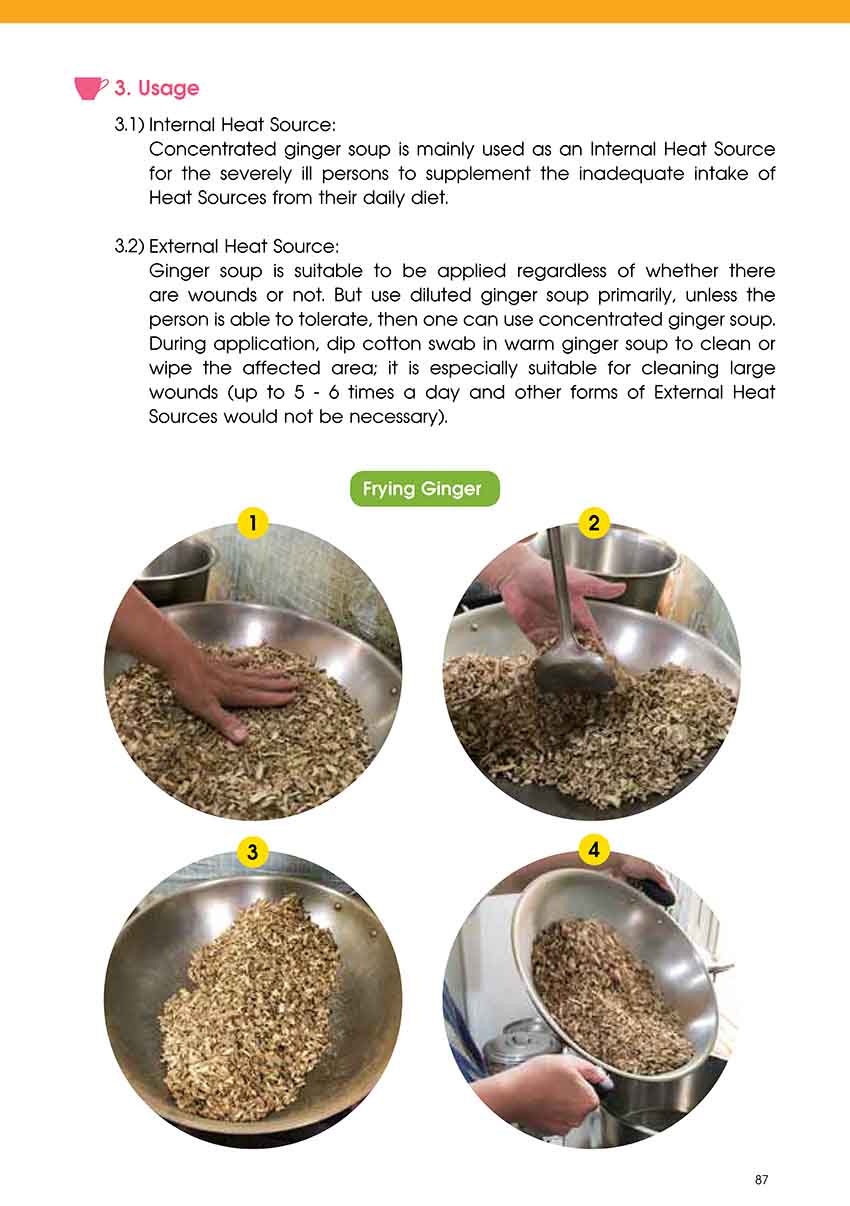 3. Usage

3.1) Internal Heat Source:
Concentrated ginger soup is mainly used as an Internal Heat Source for the severely ill persons to supplement the inadequate intake of Heat Sources from their daily diet.

3.2) External Heat Source:
Ginger soup is suitable to be applied regardless of whether there are wounds or not. But use diluted ginger soup primarily, unless the person is able to tolerate, then one can use concentrated ginger soup. During application, dip cotton swab in warm ginger soup to clean or wipe the affected area; it is especially suitable for cleaning large wounds (up to 5 - 6 times a day and other forms of External Heat Sources would not be necessary).

Frying Ginger

1

2

3

4

87