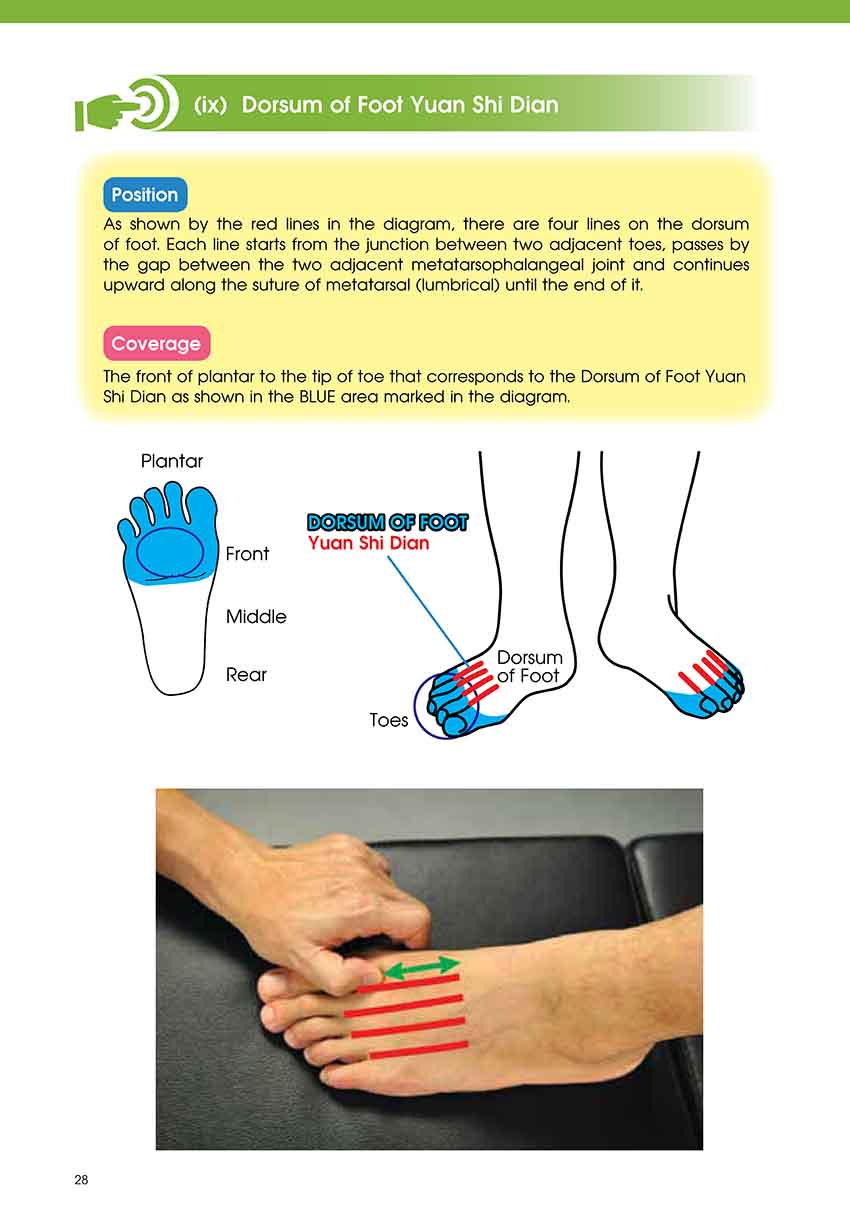 (ix) Dorsum of Foot Yuan Shi Dian

Position
As shown by the red lines in the diagram, there are four lines on the dorsum of foot. Each line starts from the junction between two adjacent toes, passes by the gap between the two adjacent metatarsophalangeal joint and continues upward along the suture of metatarsal (lumbrical) until the end of it.

Coverage
The front of plantar to the tip of toe that corresponds to the Dorsum of Foot Yuan Shi Dian as shown in the BLUE area marked in the diagram.

Plantar
Front
Middle
Rear
DORSUM OF FOOT
Yuan Shi Dian
Dorsum of Foot
Toes

28