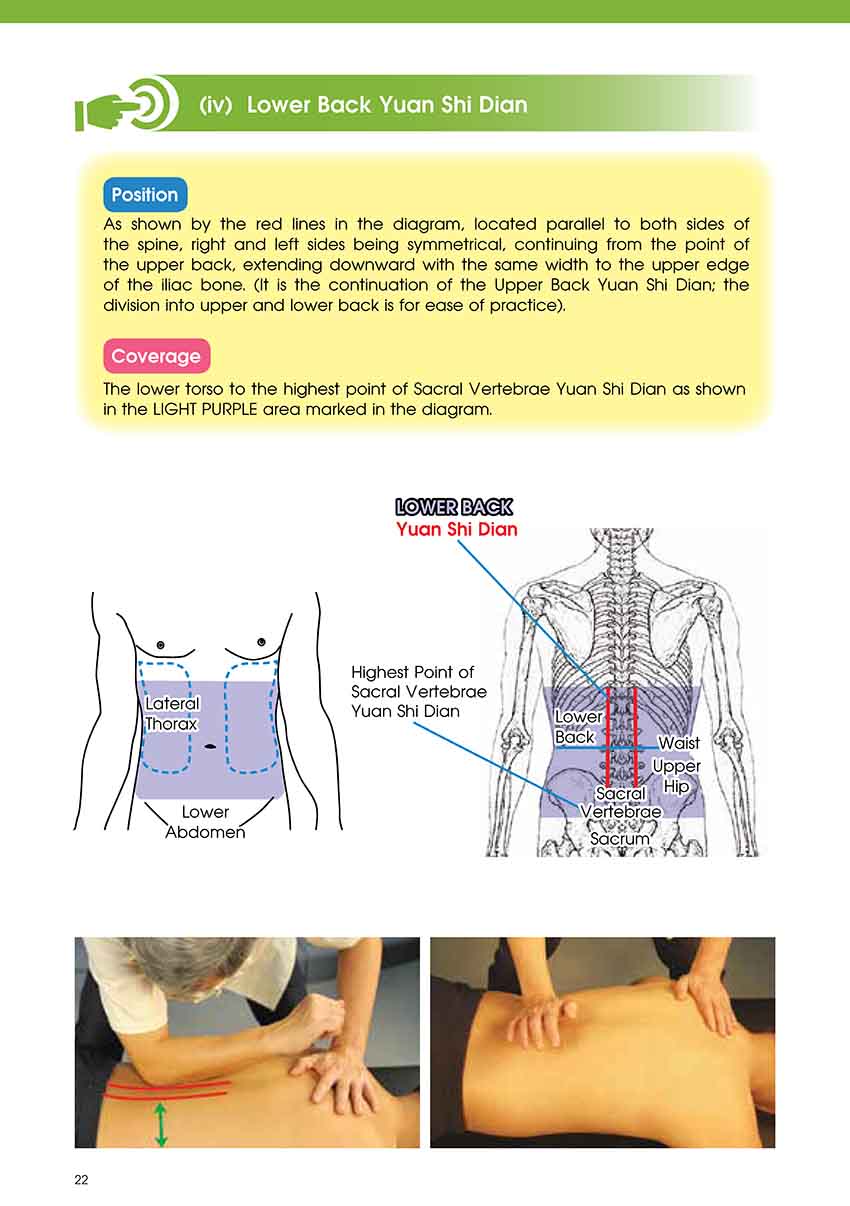 (iv) Lower Back Yuan Shi Dian

Position

As shown by the red lines in the diagram, located parallel to both sides of the spine, right and left sides being symmetrical, continuing from the point of the upper back, extending downward with the same width to the upper edge of the iliac bone. (It is the continuation of the Upper Back Yuan Shi Dian; the division into upper and lower back is for ease of practice).

Coverage

The lower torso to the highest point of Sacral Vertebrae Yuan Shi Dian as shown in the LIGHT PURPLE area marked in the diagram.

Lateral Thorax

Lower Abdomen

LOWER BACK
Yuan Shi Dian

Highest Point of Sacral Vertebrae Yuan Shi Dian

Lower Back

Waist

Upper Hip

Sacral Vertebrae

Sacrum

22