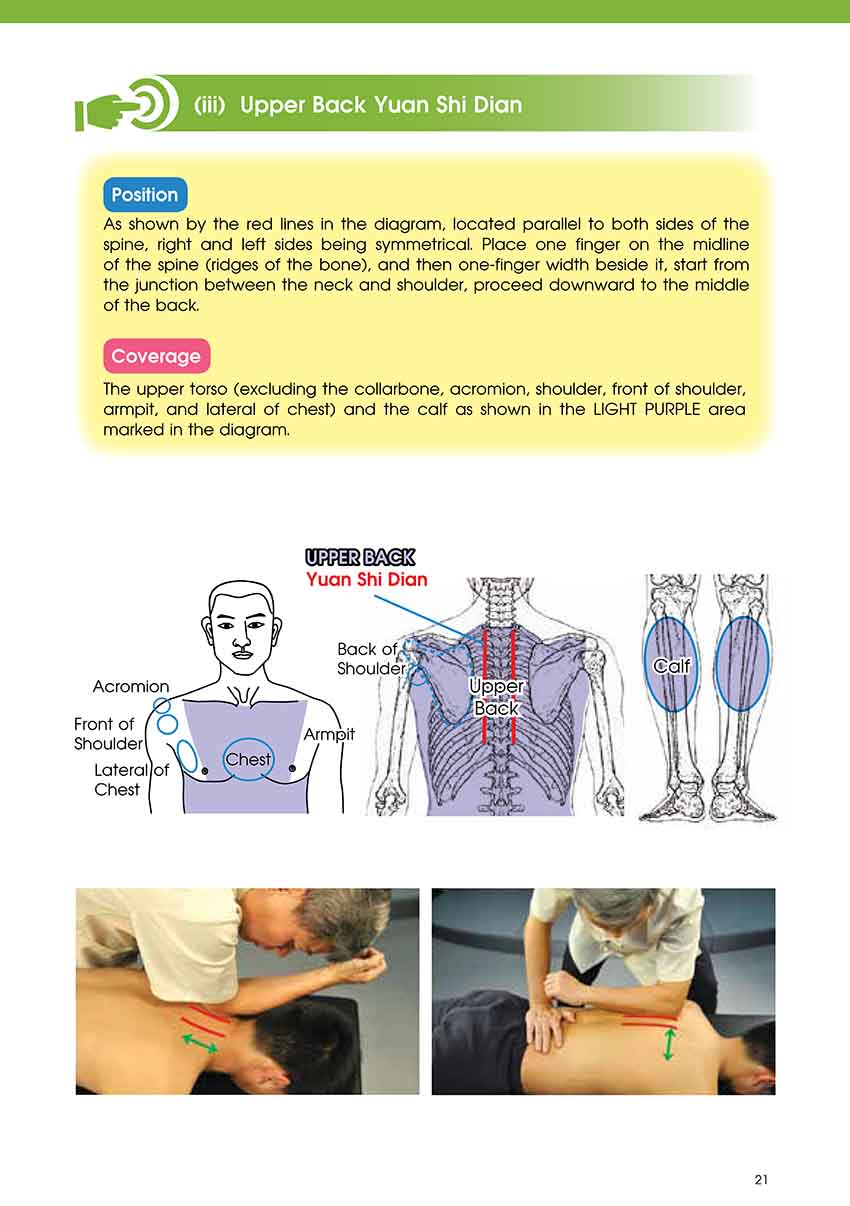 (iii) Upper Back Yuan Shi Dian

Position

As shown by the red lines in the diagram, located parallel to both sides of the spine, right and left sides being symmetrical. Place one finger on the midline of the spine (ridges of the bone), and then one-finger width beside it, start from the junction between the neck and shoulder, proceed downward to the middle of the back.

Coverage

The upper torso (excluding the collarbone, acromion, shoulder, front of shoulder, armpit, and lateral of chest) and the calf as shown in the LIGHT PURPLE area marked in the diagram.

UPPER BACK
Yuan Shi Dian

Acromion
Front of Shoulder
Lateral of Chest
Chest
Armpit
Back of Shoulder
Upper Back
Calf

21